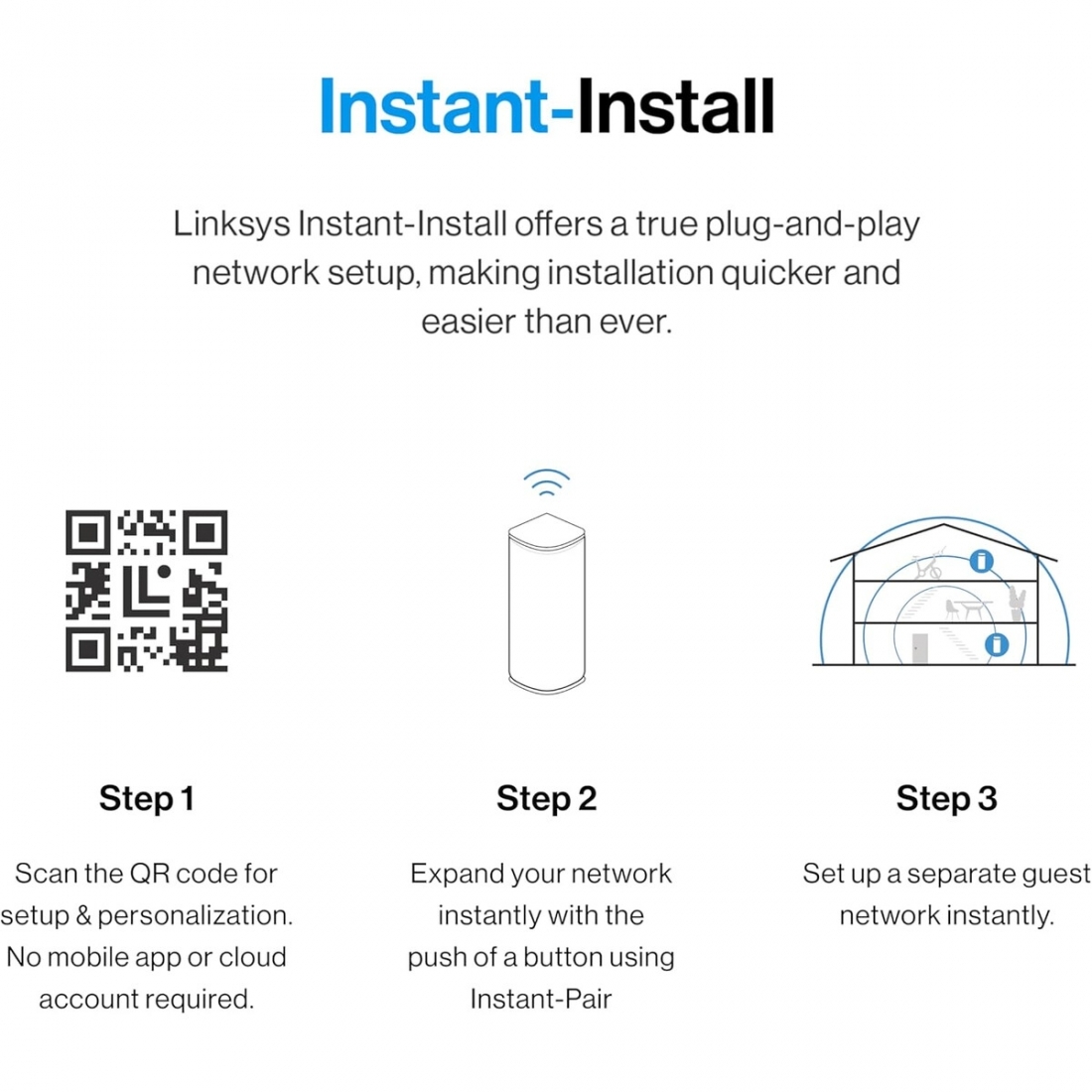 Instant-Install

Linksys Instant-Install offers a true plug-and-play network setup, making installation quicker and easier than ever.

Step 1

Scan the QR code for setup & personalization. No mobile app or cloud account required.

Step 2

Expand your network instantly with the push of a button using Instant-Pair

Step 3

Set up a separate guest network instantly.